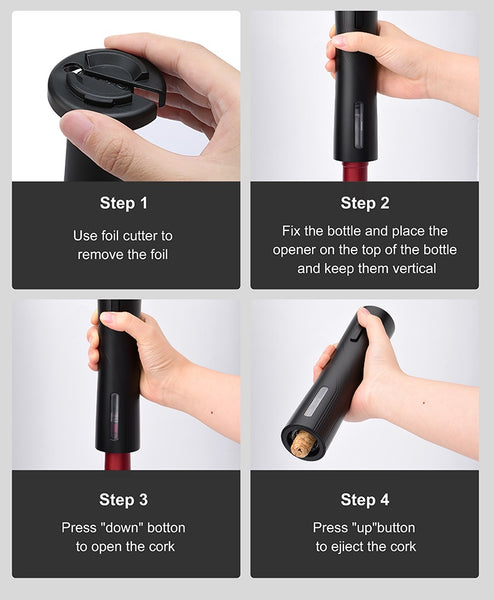 Step 1

Use foil cutter to remove the foil

Step 2

Fix the bottle and place the opener on the top of the bottle and keep them vertical

Step 3

Press "down" botton to open the cork

Step 4

Press "up"button to eject the cork