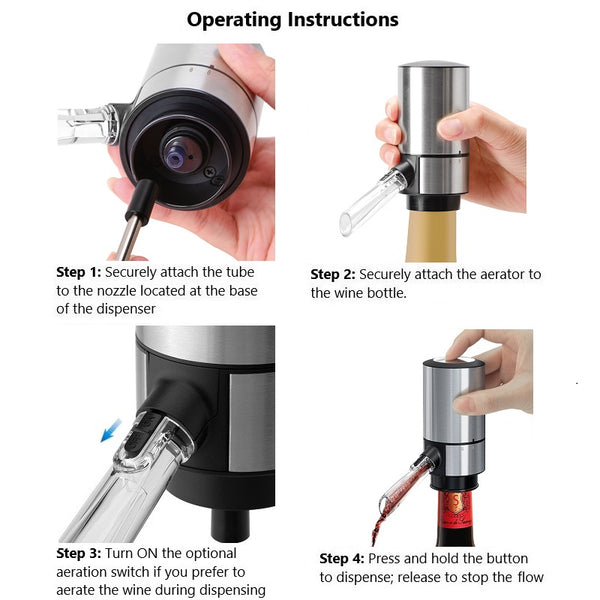 Operating Instructions

Step 1: Securely attach the tube to the nozzle located at the base of the dispenser

Step 2: Securely attach the aerator to the wine bottle.

Step 3: Turn ON the optional aeration switch if you prefer to aerate the wine during dispensing

Step 4: Press and hold the button to dispense; release to stop the flow