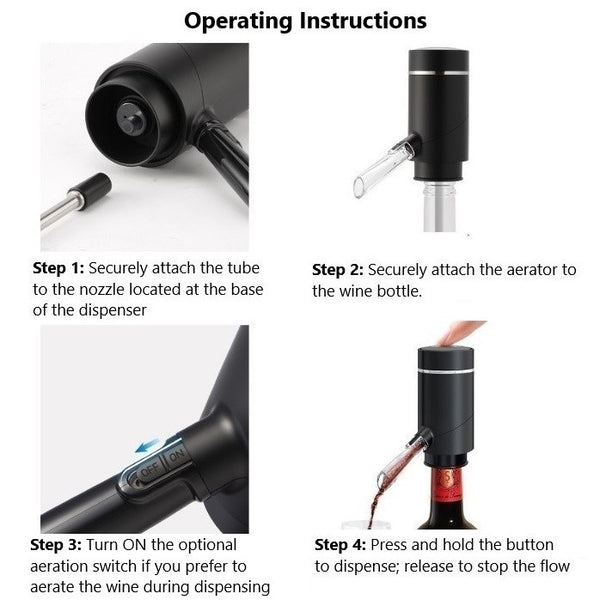 Operating Instructions

Step 1: Securely attach the tube to the nozzle located at the base of the dispenser

Step 2: Securely attach the aerator to the wine bottle.

OFF ON

Step 3: Turn ON the optional aeration switch if you prefer to aerate the wine during dispensing

Step 4: Press and hold the button to dispense; release to stop the flow