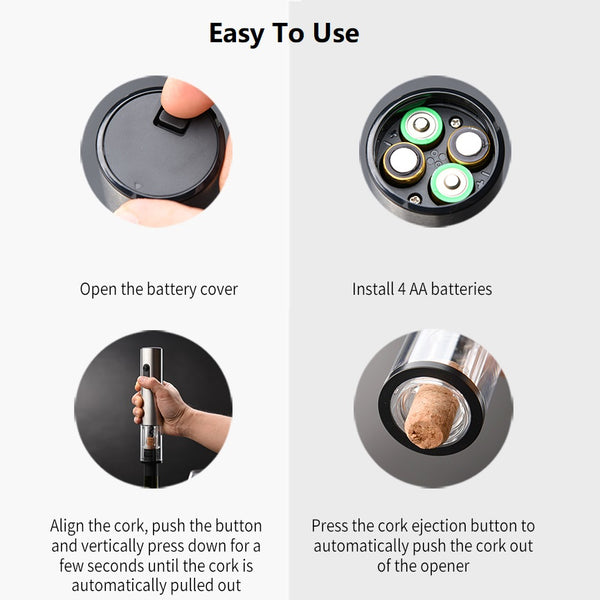 Easy To Use

Open the battery cover

Install 4 AA batteries

Align the cork, push the button and vertically press down for a few seconds until the cork is automatically pulled out

Press the cork ejection button to automatically push the cork out of the opener