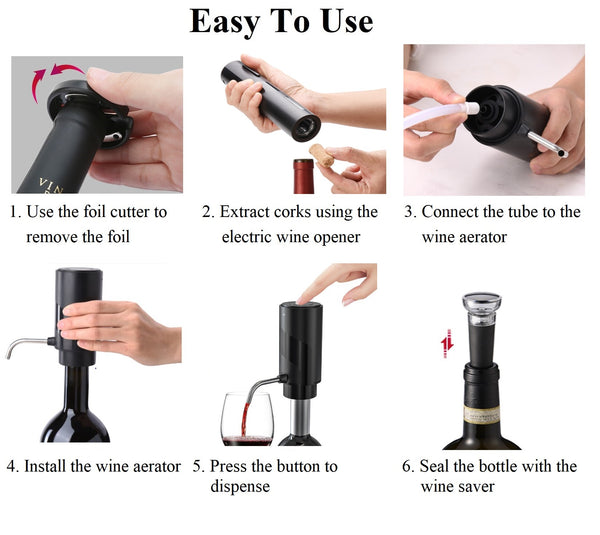 Easy To Use

VIN

1. Use the foil cutter to remove the foil

2. Extract corks using the electric wine opener

3. Connect the tube to the wine aerator

4. Install the wine aerator

5. Press the button to dispense

6. Seal the bottle with the wine saver