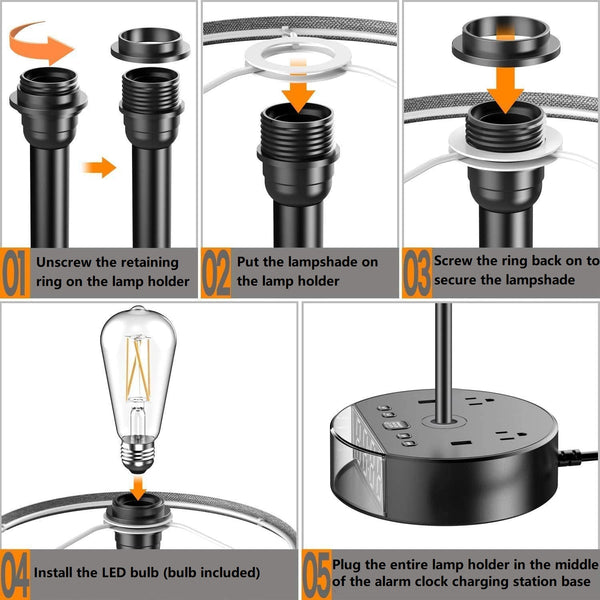 01 Unscrew the retaining ring on the lamp holder

02 Put the lampshade on the lamp holder

03 Screw the ring back on to secure the lampshade

04 Install the LED bulb (bulb included)

05 Plug the entire lamp holder in the middle of the alarm clock charging station base